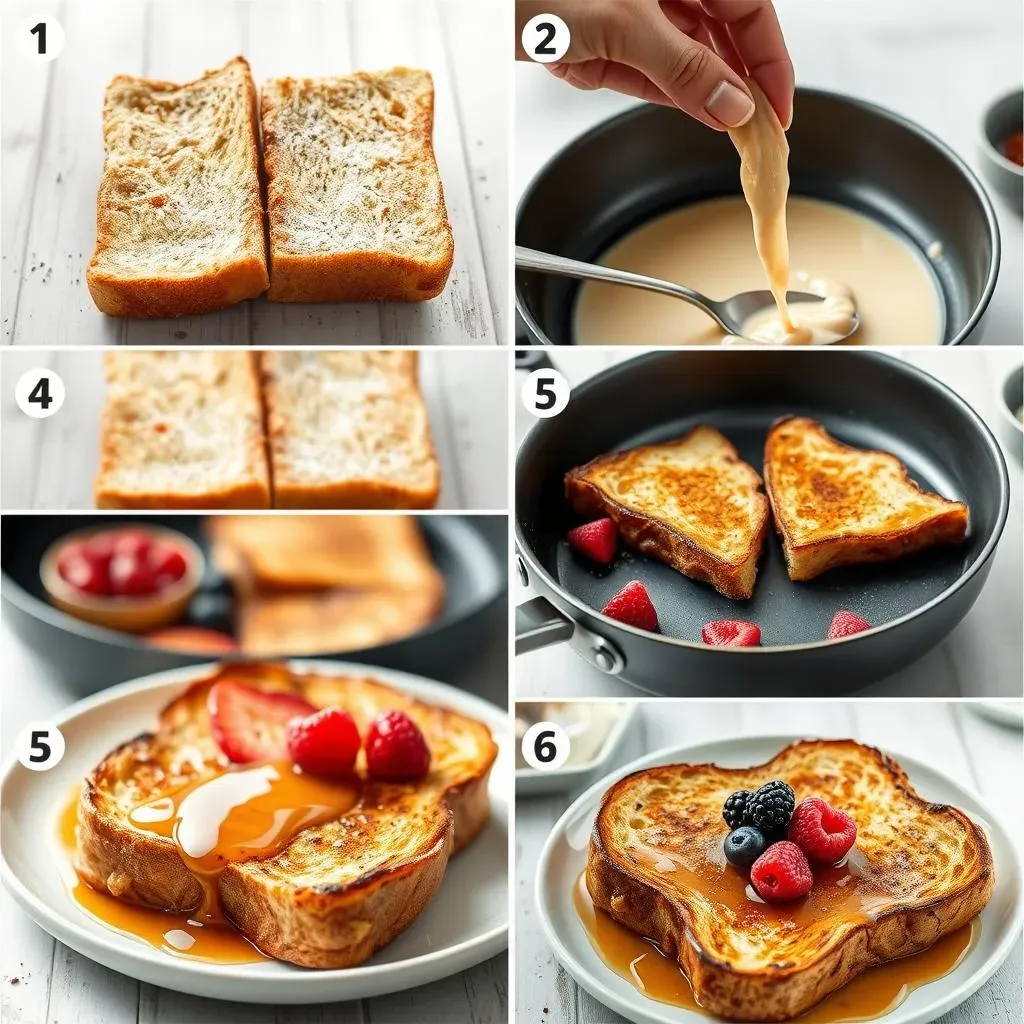 1

2

4

5

5

6