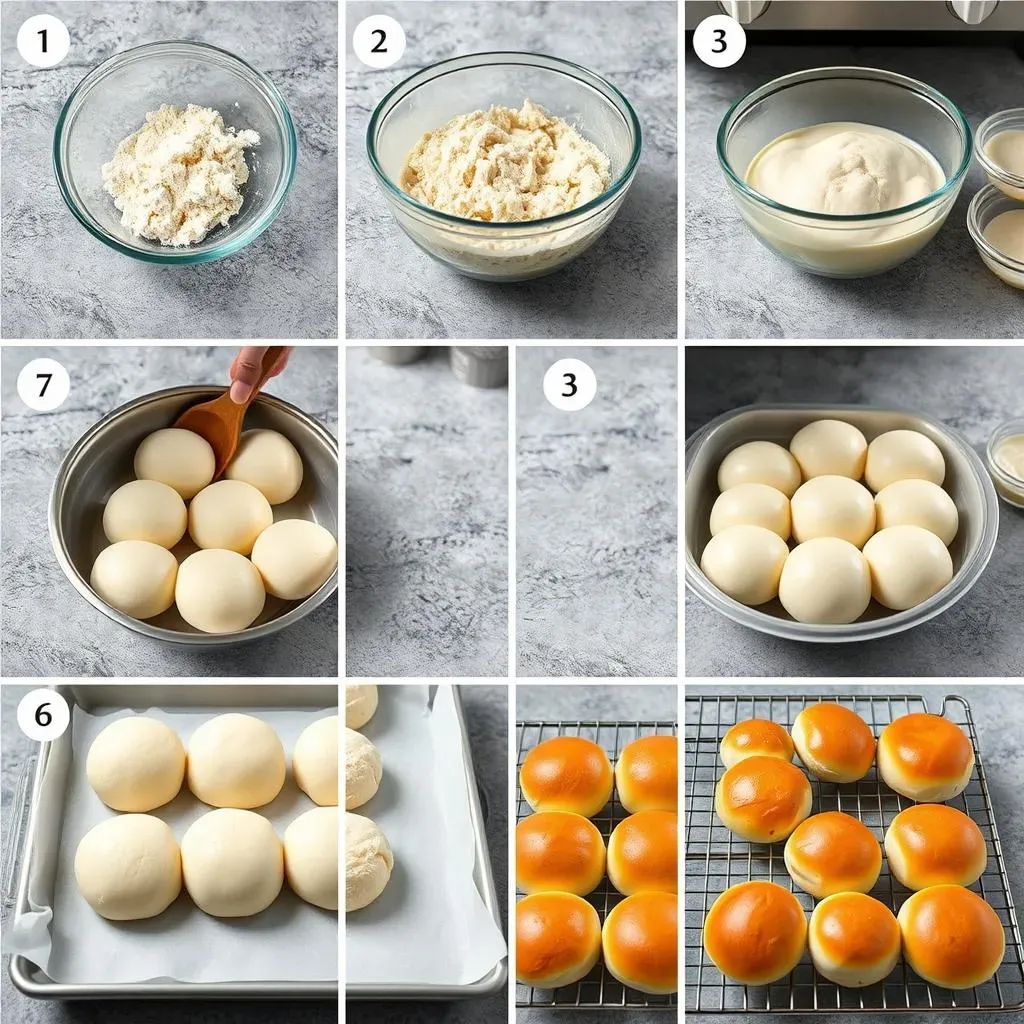 1
2
3
7
3
6